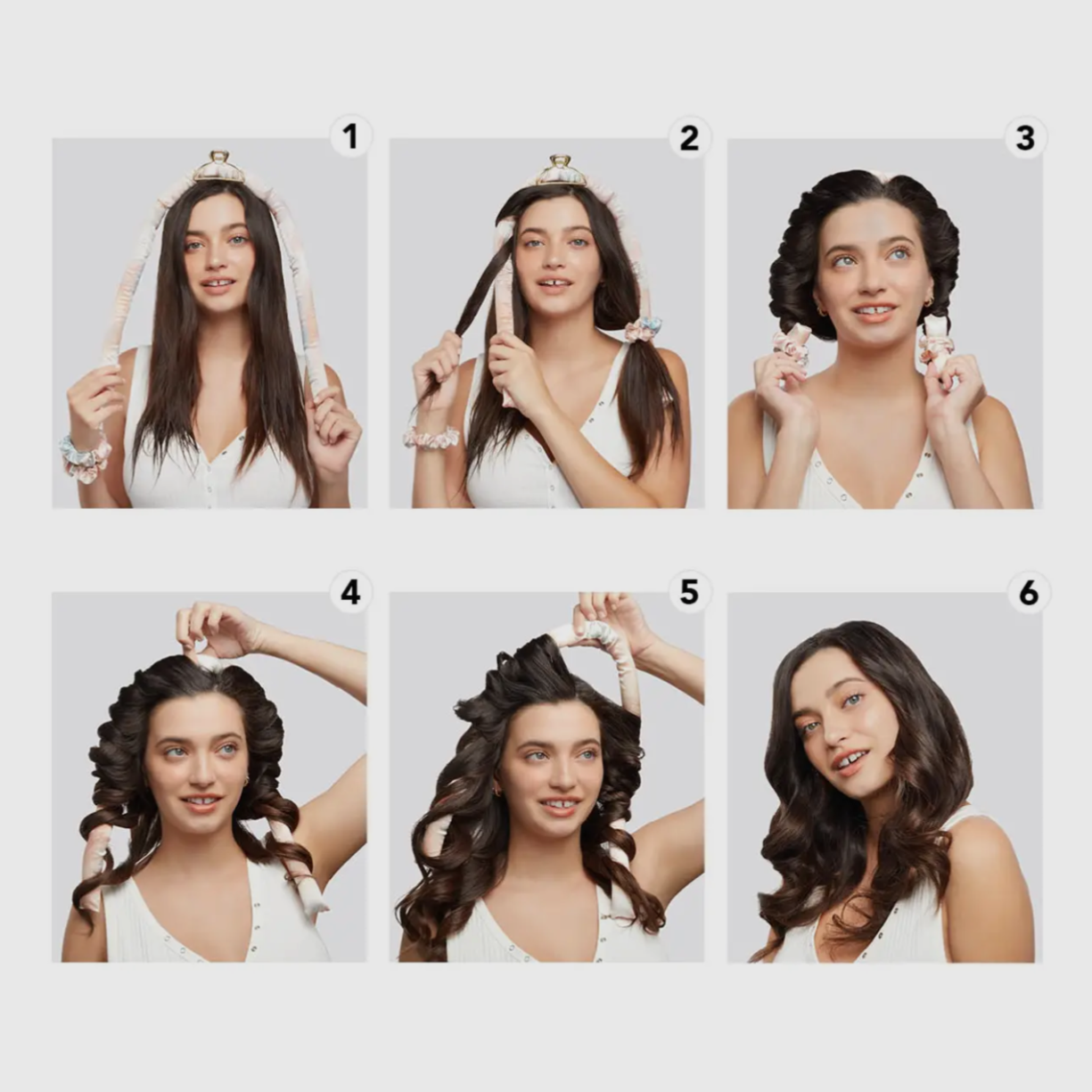 1

2

3

4

5

6